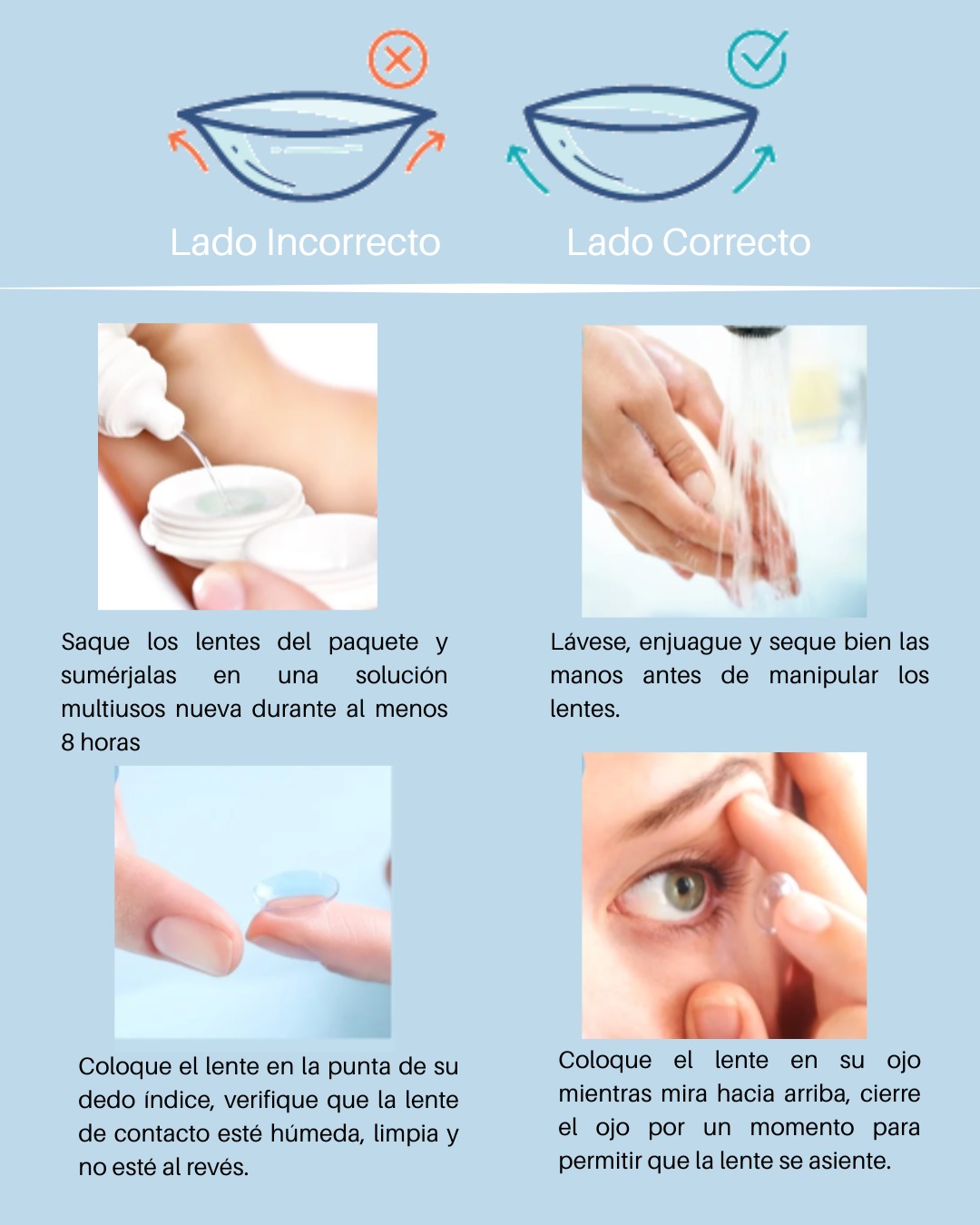 Lado Incorrecto

Lado Correcto

Saque los lentes del paquete y sumérjalas en una solución multiusos nueva durante al menos 8 horas

Lávese, enjuague y seque bien las manos antes de manipular los lentes.

Coloque el lente en la punta de su dedo índice, verifique que la lente de contacto esté húmeda, limpia y no esté al revés.

Coloque el lente en su ojo mientras mira hacia arriba, cierre el ojo por un momento para permitir que la lente se asiente.